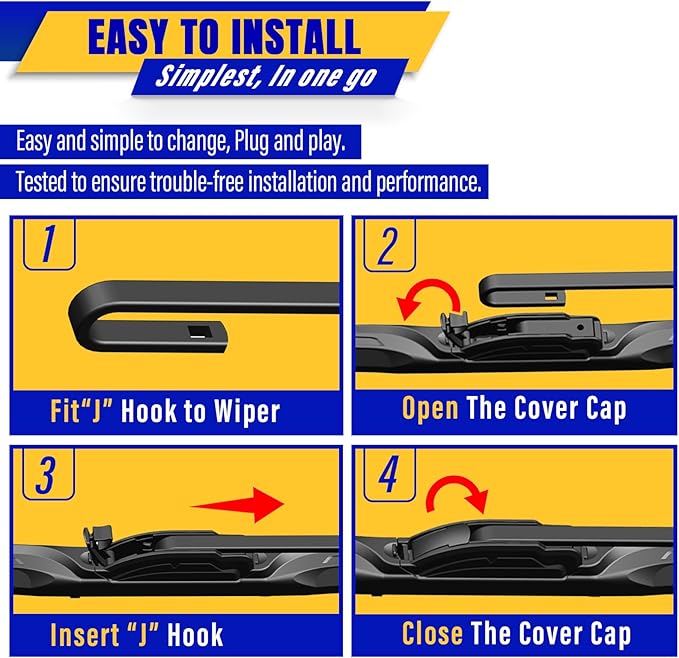 EASY TO INSTALL
Simplest, In one go

Easy and simple to change, Plug and play.

Tested to ensure trouble-free installation and performance.

1
Fit"J" Hook to Wiper

2
Open The Cover Cap

3
Insert "J" Hook

4
Close The Cover Cap