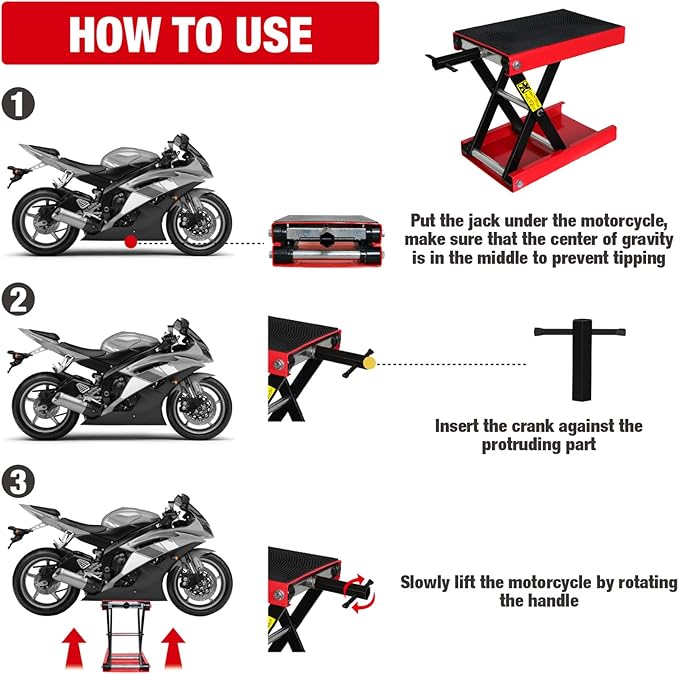 HOW TO USE

1

Put the jack under the motorcycle, make sure that the center of gravity is in the middle to prevent tipping

2

Insert the crank against the protruding part

3

Slowly lift the motorcycle by rotating the handle