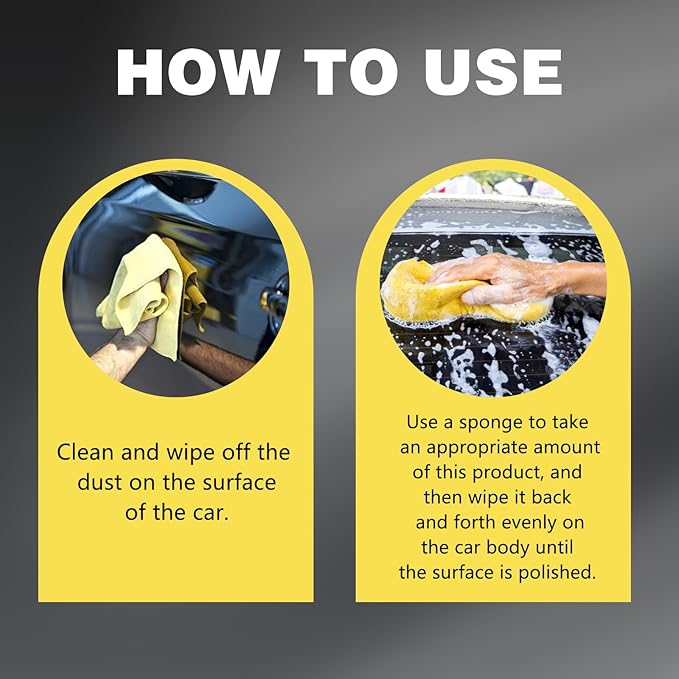 HOW TO USE

Clean and wipe off the dust on the surface of the car.

Use a sponge to take an appropriate amount of this product, and then wipe it back and forth evenly on the car body until the surface is polished.