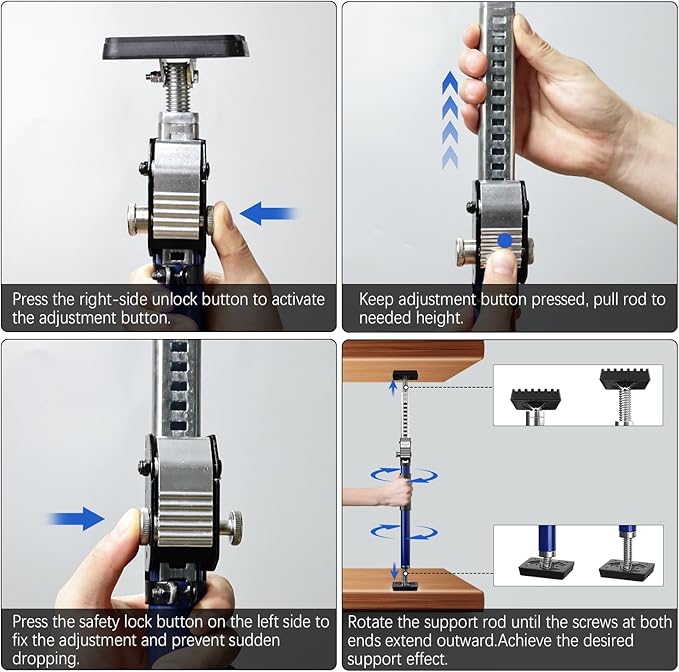 Press the right-side unlock button to activate the adjustment button.

Keep adjustment button pressed, pull rod to needed height.

Press the safety lock button on the left side to fix the adjustment and prevent sudden dropping.

Rotate the support rod until the screws at both ends extend outward.Achieve the desired support effect.