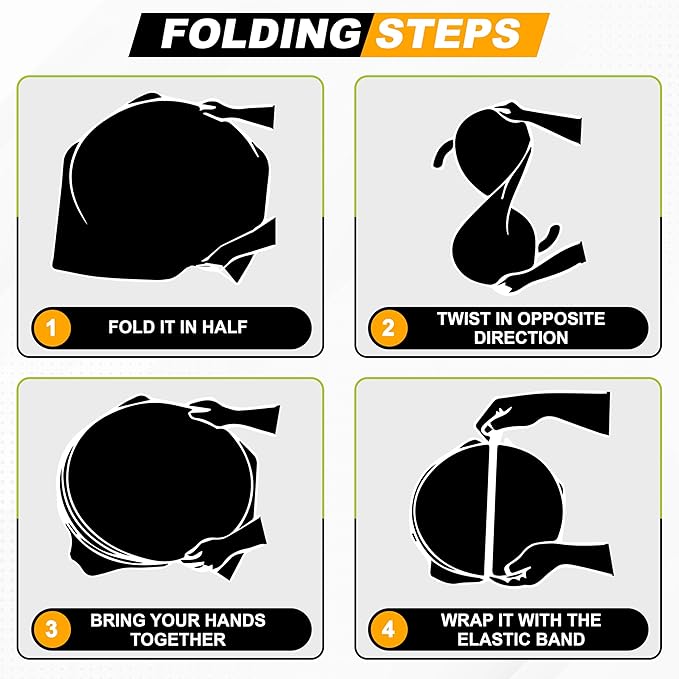 FOLDING STEPS

1 FOLD IT IN HALF

2 TWIST IN OPPOSITE DIRECTION

3 BRING YOUR HANDS TOGETHER

4 WRAP IT WITH THE ELASTIC BAND