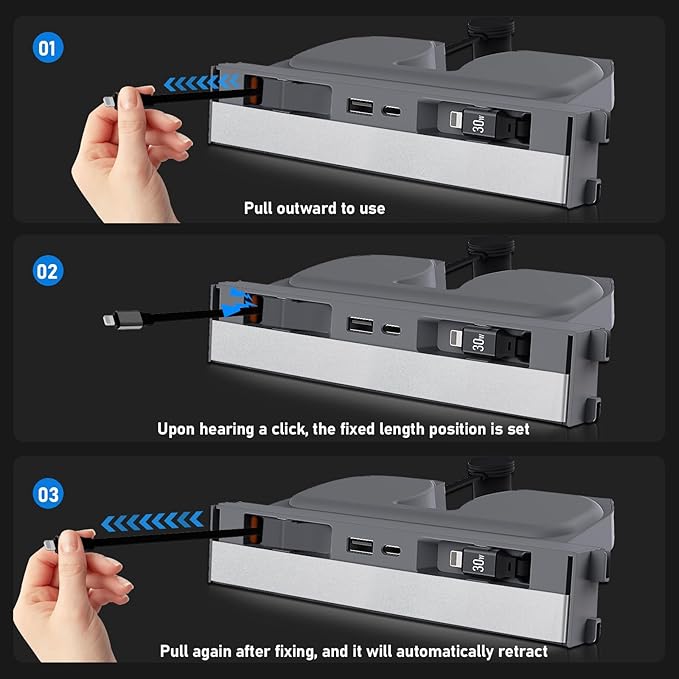 01

30W

Pull outward to use

02

30W

Upon hearing a click, the fixed length position is set

03

30W

Pull again after fixing, and it will automatically retract