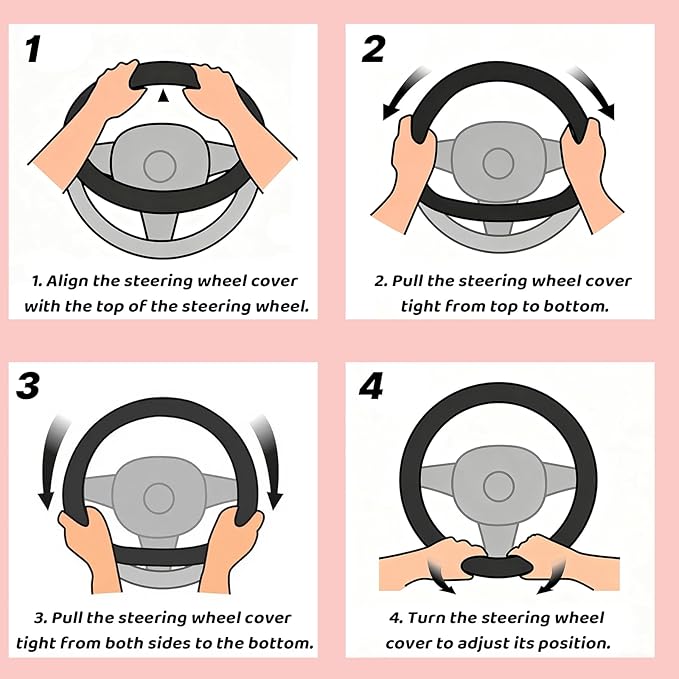 1

1. Align the steering wheel cover with the top of the steering wheel.

2

2. Pull the steering wheel cover tight from top to bottom.

3

3. Pull the steering wheel cover tight from both sides to the bottom.

4

4. Turn the steering wheel cover to adjust its position.