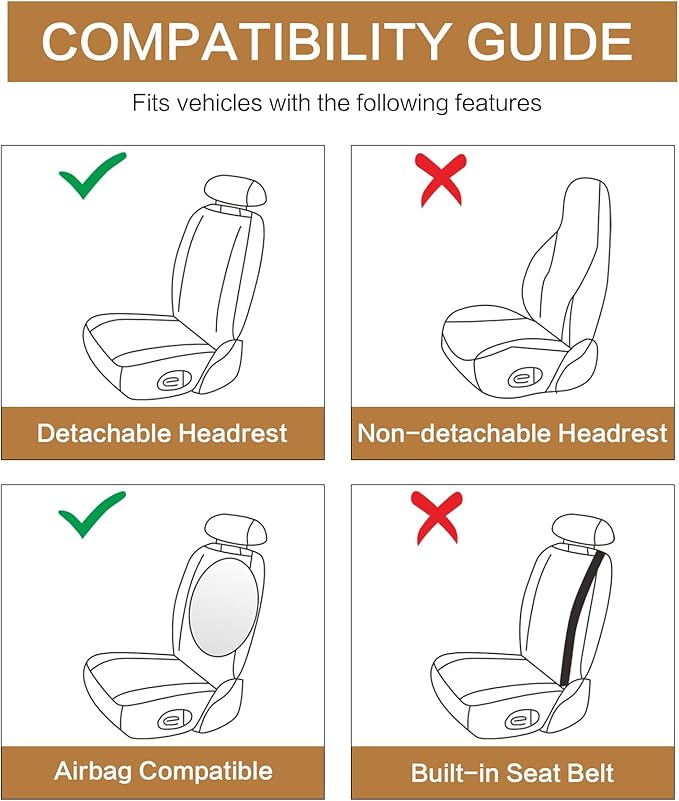 COMPATIBILITY GUIDE

Fits vehicles with the following features

Detachable Headrest

Non-detachable Headrest

Airbag Compatible

Built-in Seat Belt