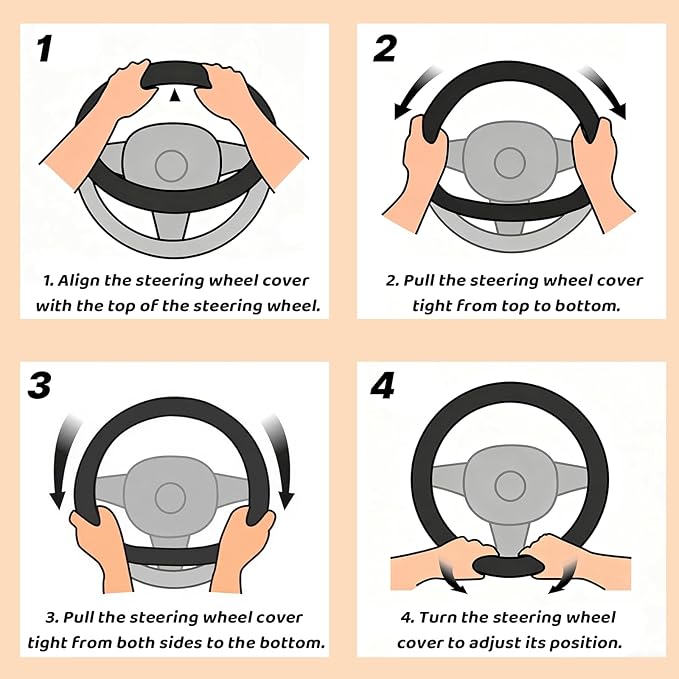 1

1. Align the steering wheel cover with the top of the steering wheel.

2

2. Pull the steering wheel cover tight from top to bottom.

3

3. Pull the steering wheel cover tight from both sides to the bottom.

4

4. Turn the steering wheel cover to adjust its position.