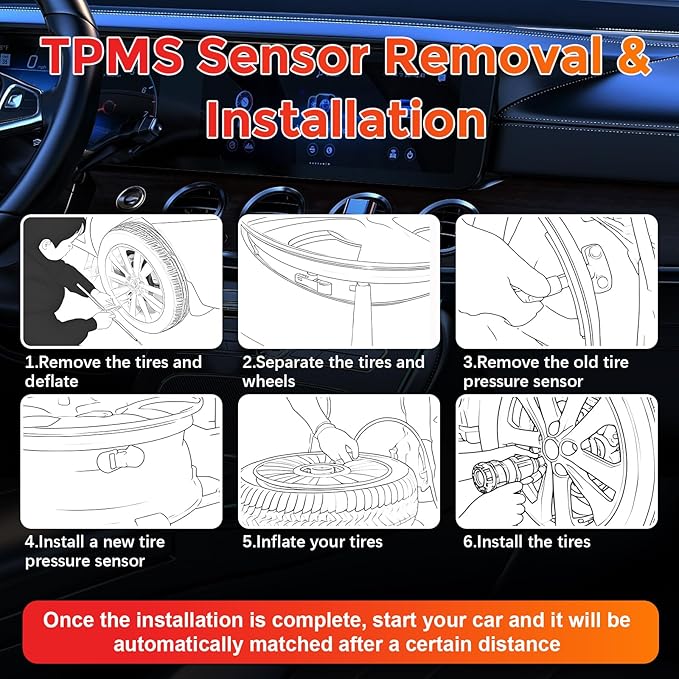 TPMS Sensor Removal & Installation

1.Remove the tires and deflate

2.Separate the tires and wheels

3.Remove the old tire pressure sensor

4.Install a new tire pressure sensor

5.Inflate your tires

6.Install the tires

Once the installation is complete, start your car and it will be automatically matched after a certain distance