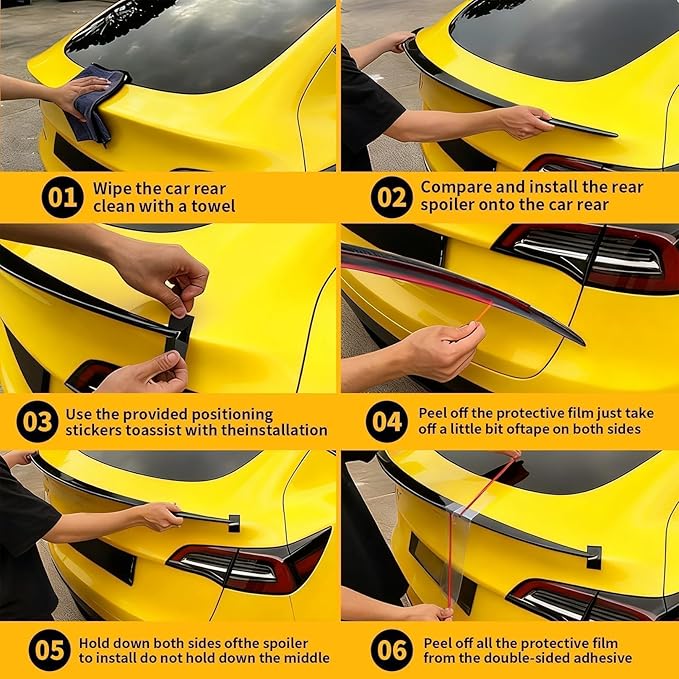 01 Wipe the car rear clean with a towel

02 Compare and install the rear spoiler onto the car rear

03 Use the provided positioning stickers toassist with theinstallation

04 Peel off the protective film just take off a little bit oftape on both sides

05 Hold down both sides ofthe spoiler to install do not hold down the middle

06 Peel off all the protective film from the double-sided adhesive