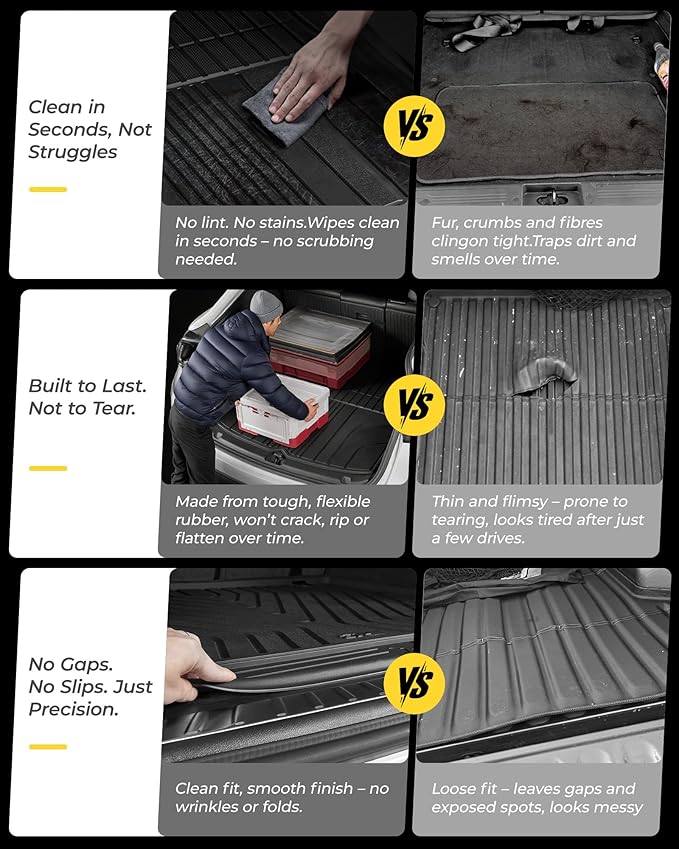 Clean in Seconds, Not Struggles

VS

No lint. No stains.Wipes clean in seconds – no scrubbing needed.

Fur, crumbs and fibres clingon tight.Traps dirt and smells over time.

Built to Last. Not to Tear.

VS

Made from tough, flexible rubber, won't crack, rip or flatten over time.

Thin and flimsy – prone to tearing, looks tired after just a few drives.

No Gaps. No Slips. Just Precision.

VS

Clean fit, smooth finish – no wrinkles or folds.

Loose fit – leaves gaps and exposed spots, looks messy