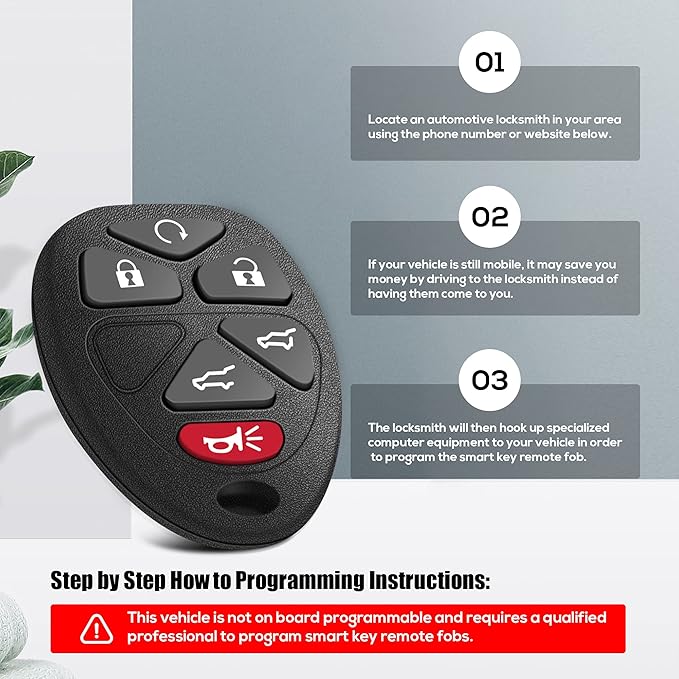 01

Locate an automotive locksmith in your area using the phone number or website below.

02

If your vehicle is still mobile, it may save you money by driving to the locksmith instead of having them come to you.

03

The locksmith will then hook up specialized computer equipment to your vehicle in order to program the smart key remote fob.

Step by Step How to Programming Instructions:

This vehicle is not on board programmable and requires a qualified professional to program smart key remote fobs.