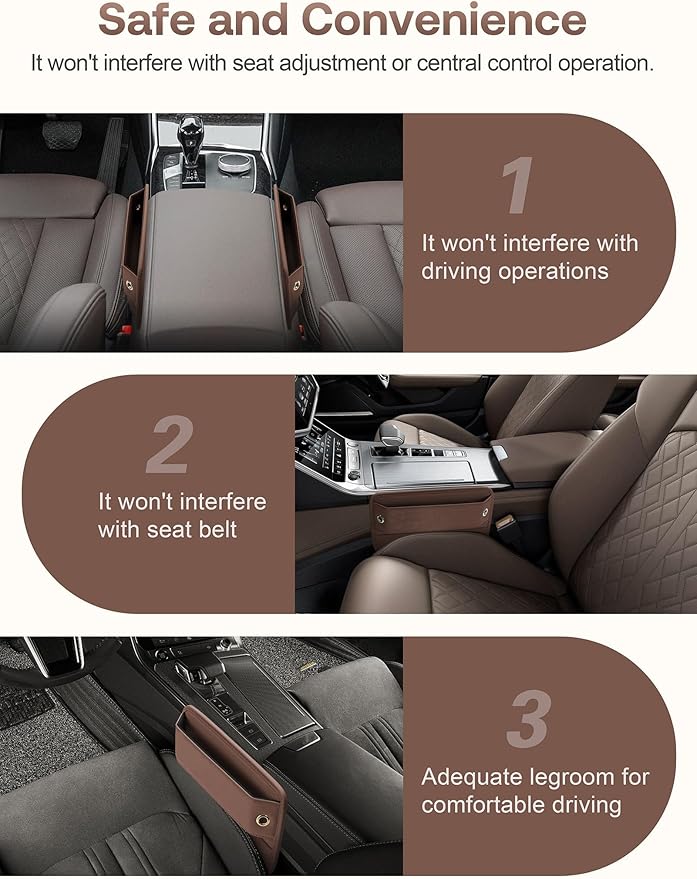 Safe and Convenience

It won't interfere with seat adjustment or central control operation.

1

It won't interfere with driving operations

2

It won't interfere with seat belt

3

Adequate legroom for comfortable driving