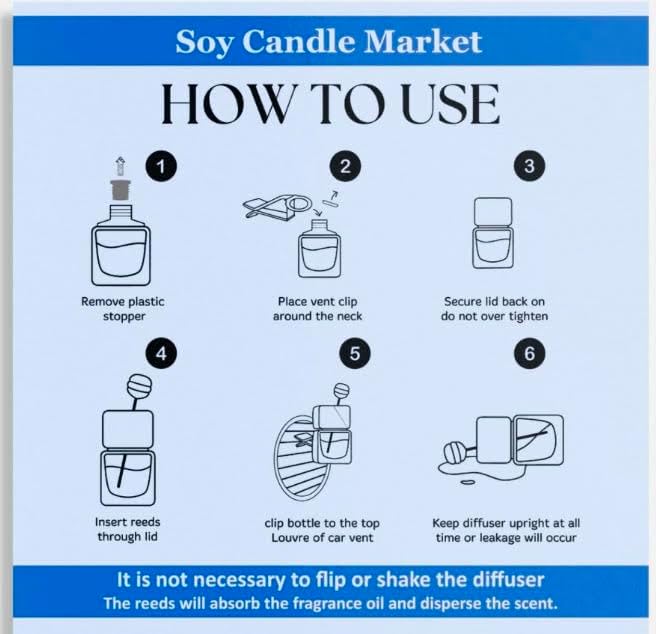 Soy Candle Market

HOW TO USE

1
Remove plastic stopper

2
Place vent clip around the neck

3
Secure lid back on do not over tighten

4
Insert reeds through lid

5
clip bottle to the top Louvre of car vent

6
Keep diffuser upright at all time or leakage will occur

It is not necessary to flip or shake the diffuser
The reeds will absorb the fragrance oil and disperse the scent.