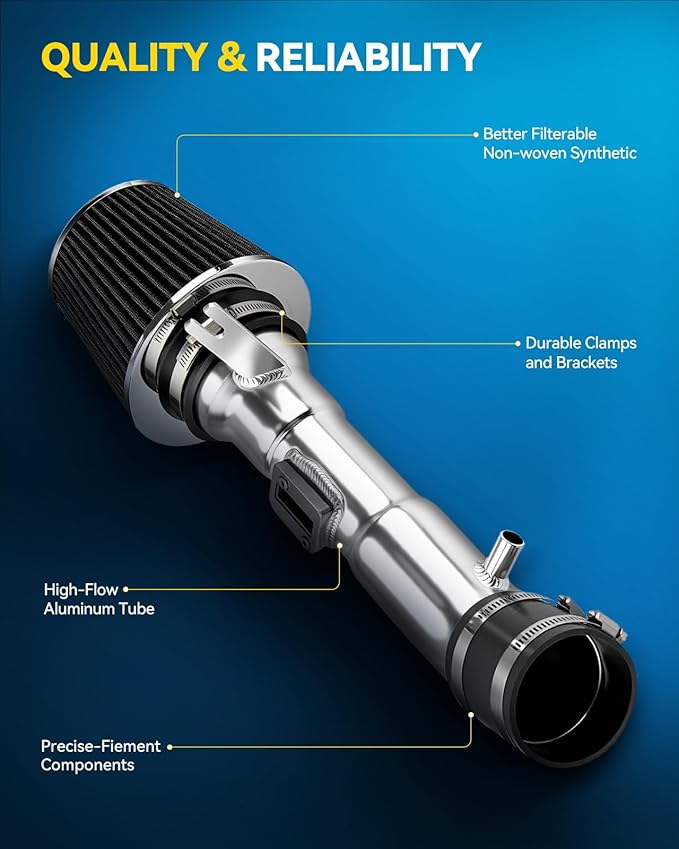 QUALITY & RELIABILITY

Better Filterable Non-woven Synthetic

Durable Clamps and Brackets

High-Flow Aluminum Tube

Precise-Fiement Components