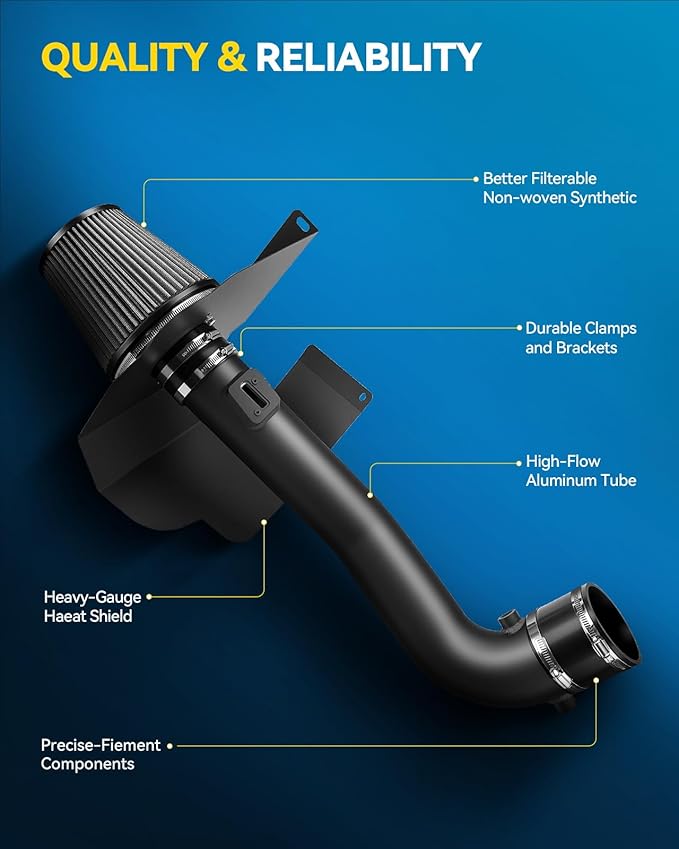 QUALITY & RELIABILITY

Better Filterable Non-woven Synthetic

Durable Clamps and Brackets

High-Flow Aluminum Tube

Heavy-Gauge Haeat Shield

Precise-Fiement Components