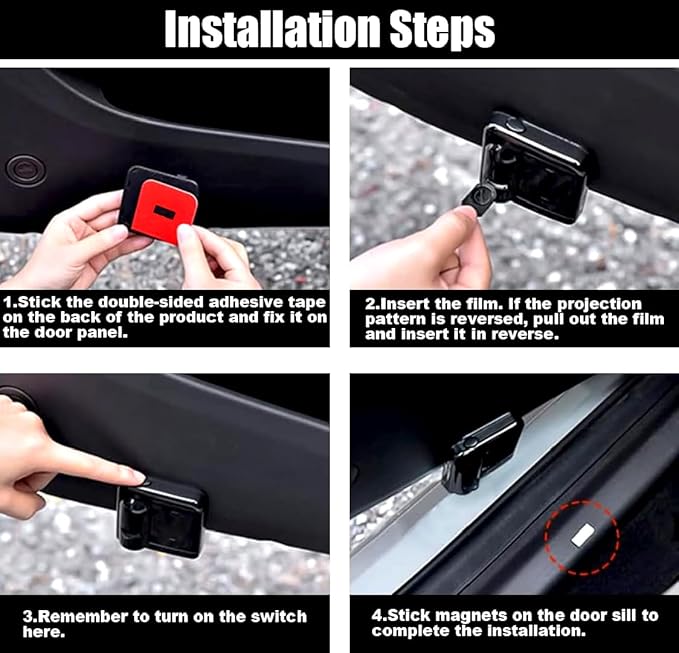 Installation Steps

1.Stick the double-sided adhesive tape on the back of the product and fix it on the door panel.

2.Insert the film. If the projection pattern is reversed, pull out the film and insert it in reverse.

3.Remember to turn on the switch here.

4.Stick magnets on the door sill to complete the installation.