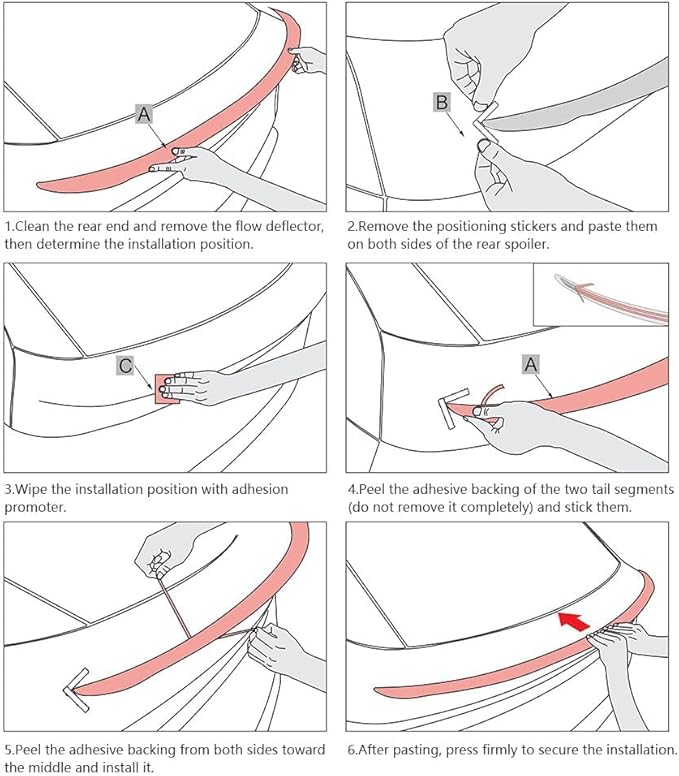 A

1.Clean the rear end and remove the flow deflector, then determine the installation position.

B

2.Remove the positioning stickers and paste them on both sides of the rear spoiler.

C

3.Wipe the installation position with adhesion promoter.

A

4.Peel the adhesive backing of the two tail segments (do not remove it completely) and stick them.

5.Peel the adhesive backing from both sides toward the middle and install it.

6.After pasting, press firmly to secure the installation.