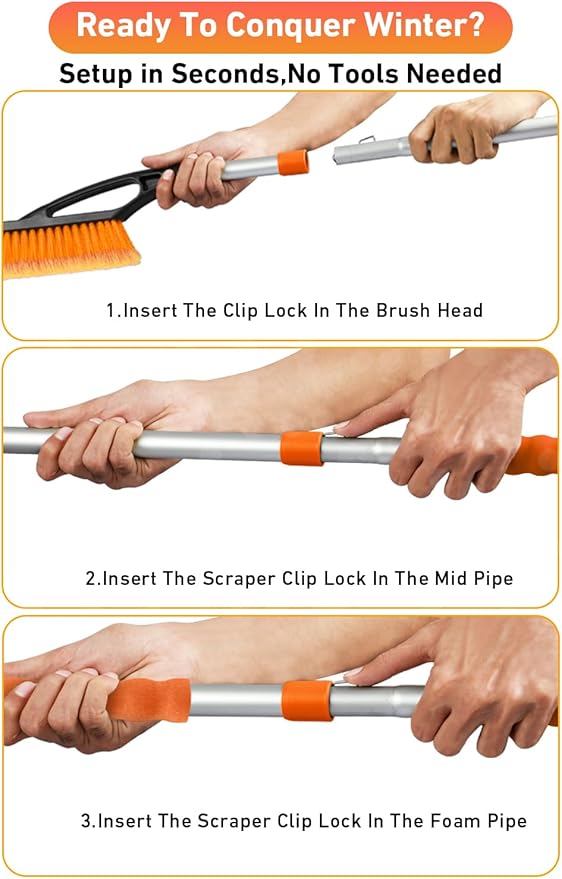 Ready To Conquer Winter?

Setup in Seconds,No Tools Needed

1.Insert The Clip Lock In The Brush Head

2.Insert The Scraper Clip Lock In The Mid Pipe

3.Insert The Scraper Clip Lock In The Foam Pipe