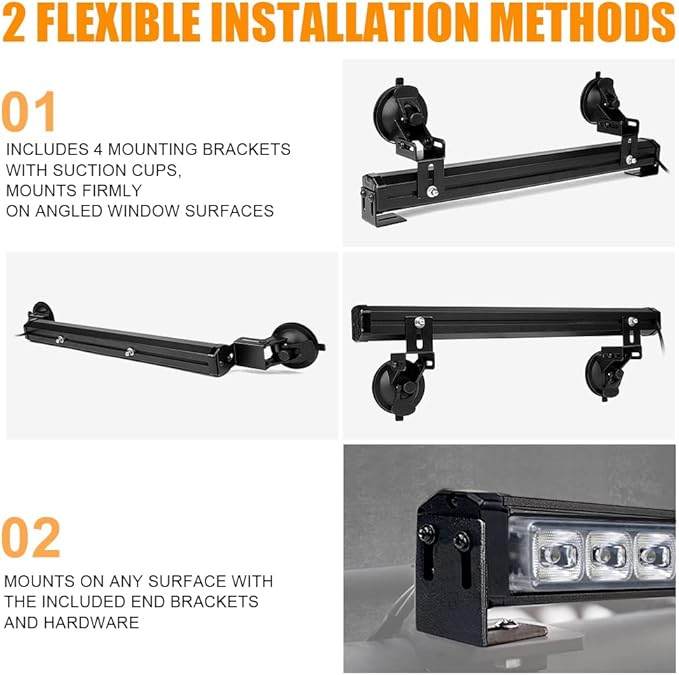 2 FLEXIBLE INSTALLATION METHODS

01

INCLUDES 4 MOUNTING BRACKETS WITH SUCTION CUPS, MOUNTS FIRMLY ON ANGLED WINDOW SURFACES

02

MOUNTS ON ANY SURFACE WITH THE INCLUDED END BRACKETS AND HARDWARE