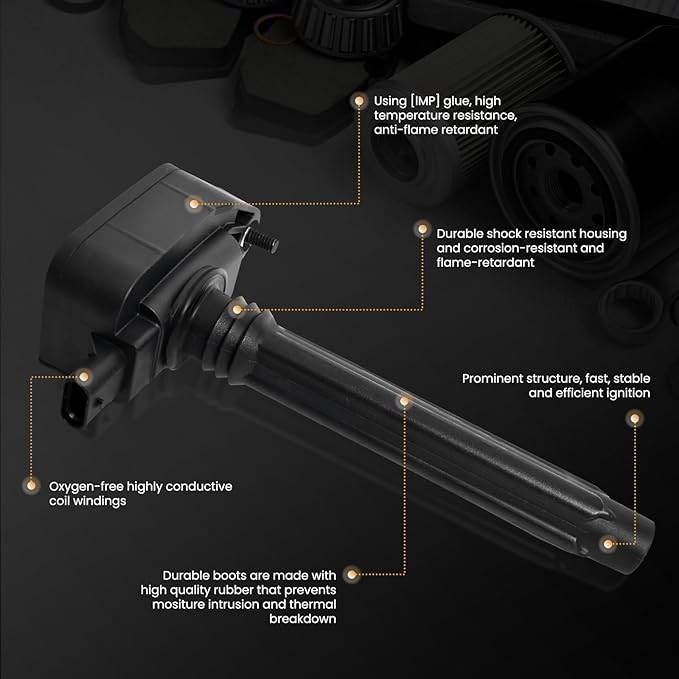 Using [IMP] glue, high temperature resistance, anti-flame retardant

Durable shock resistant housing and corrosion-resistant and flame-retardant

Prominent structure, fast, stable and efficient ignition

Oxygen-free highly conductive coil windings

Durable boots are made with high quality rubber that prevents mositure intrusion and thermal breakdown