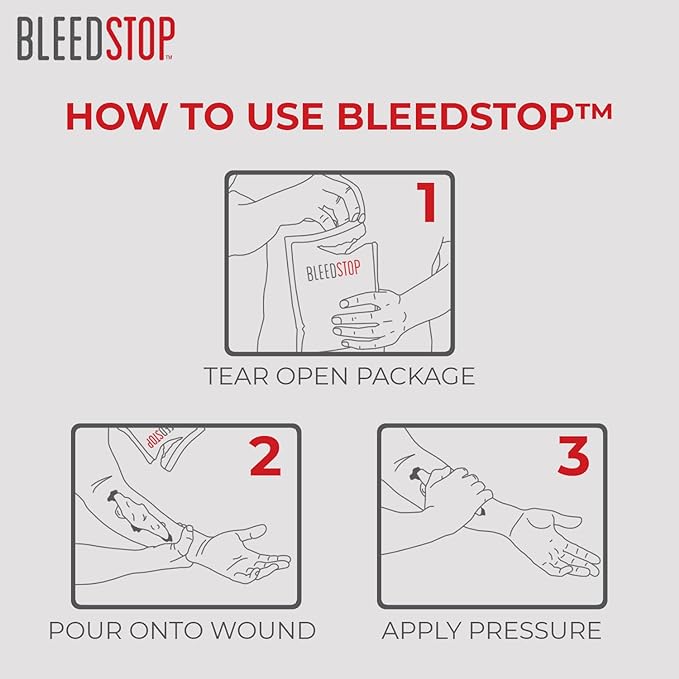 BLEEDSTOP™

HOW TO USE BLEEDSTOP™

1

BLEEDSTOP

TEAR OPEN PACKAGE

2

STOP

POUR ONTO WOUND

3

APPLY PRESSURE