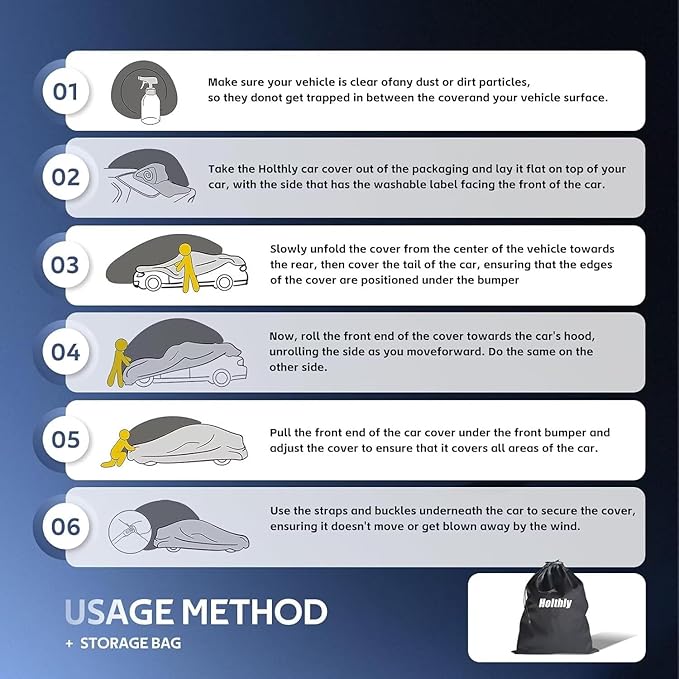 01
Make sure your vehicle is clear ofany dust or dirt particles, so they donot get trapped in between the coverand your vehicle surface.

02
Take the Holthly car cover out of the packaging and lay it flat on top of your car, with the side that has the washable label facing the front of the car.

03
Slowly unfold the cover from the center of the vehicle towards the rear, then cover the tail of the car, ensuring that the edges of the cover are positioned under the bumper

04
Now, roll the front end of the cover towards the car's hood, unrolling the side as you moveforward. Do the same on the other side.

05
Pull the front end of the car cover under the front bumper and adjust the cover to ensure that it covers all areas of the car.

06
Use the straps and buckles underneath the car to secure the cover, ensuring it doesn't move or get blown away by the wind.

USAGE METHOD
+ STORAGE BAG

Holthly