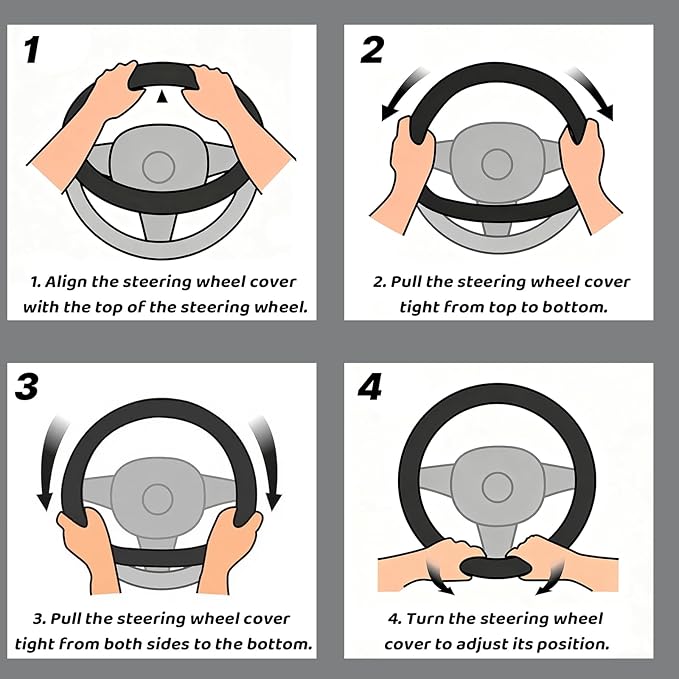 1

1. Align the steering wheel cover with the top of the steering wheel.

2

2. Pull the steering wheel cover tight from top to bottom.

3

3. Pull the steering wheel cover tight from both sides to the bottom.

4

4. Turn the steering wheel cover to adjust its position.