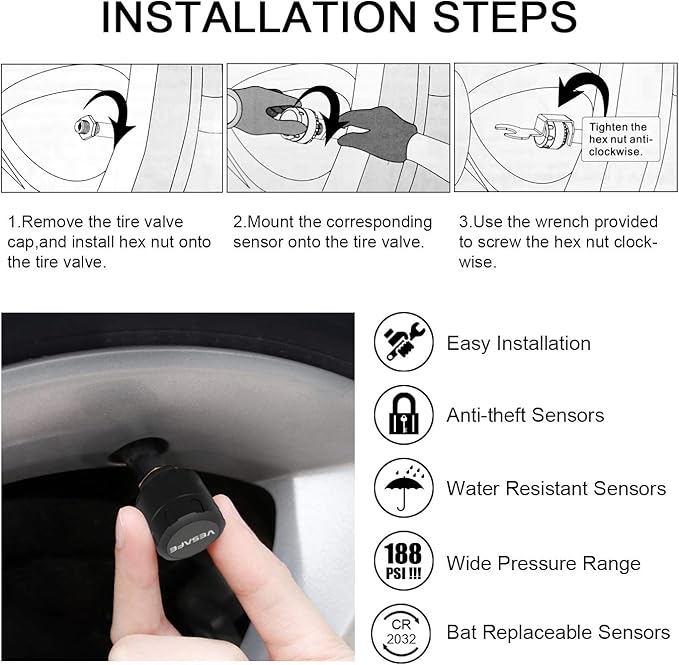 INSTALLATION STEPS

Tighten the hex nut anti-clockwise.

1.Remove the tire valve cap,and install hex nut onto the tire valve.

2.Mount the corresponding sensor onto the tire valve.

3.Use the wrench provided to screw the hex nut clockwise.

VESAFE

Easy Installation

Anti-theft Sensors

Water Resistant Sensors

188 PSI !!!

Wide Pressure Range

CR 2032

Bat Replaceable Sensors