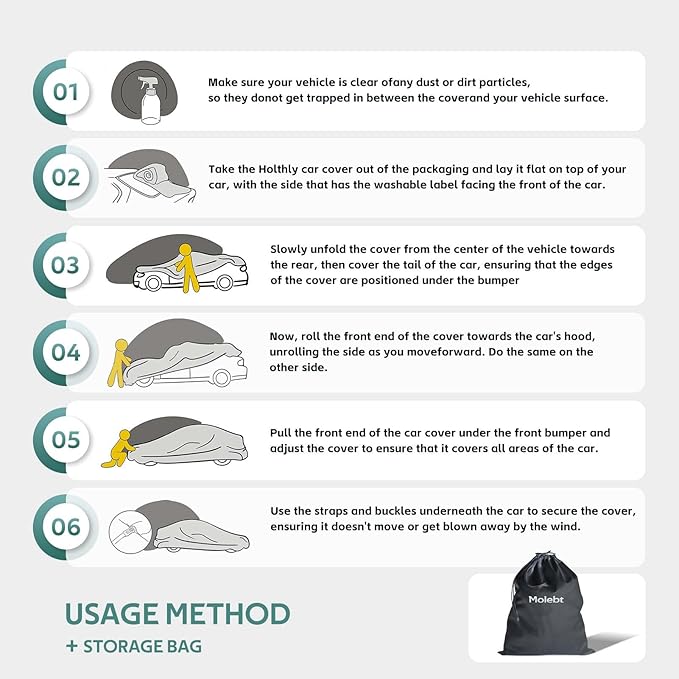 01

Make sure your vehicle is clear ofany dust or dirt particles, so they donot get trapped in between the coverand your vehicle surface.

02

Take the Holthly car cover out of the packaging and lay it flat on top of your car, with the side that has the washable label facing the front of the car.

03

Slowly unfold the cover from the center of the vehicle towards the rear, then cover the tail of the car, ensuring that the edges of the cover are positioned under the bumper

04

Now, roll the front end of the cover towards the car's hood, unrolling the side as you moveforward. Do the same on the other side.

05

Pull the front end of the car cover under the front bumper and adjust the cover to ensure that it covers all areas of the car.

06

Use the straps and buckles underneath the car to secure the cover, ensuring it doesn't move or get blown away by the wind.

USAGE METHOD

+ STORAGE BAG

Molebt