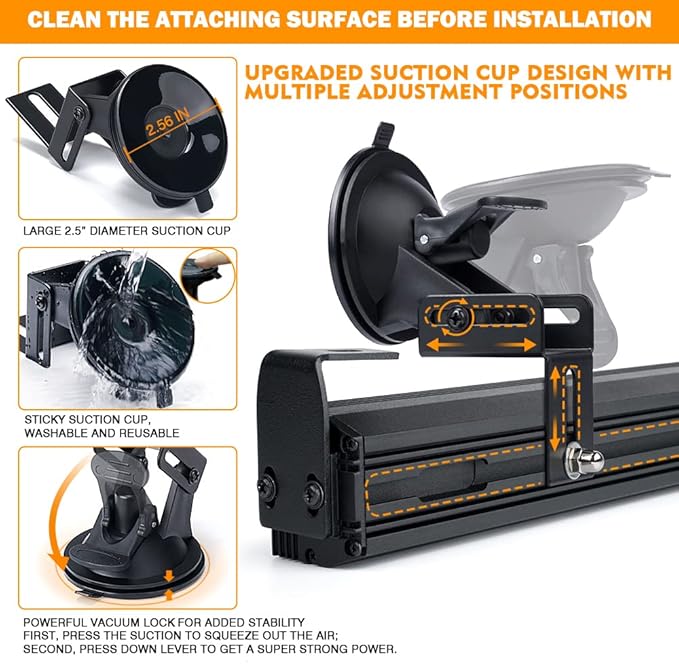 CLEAN THE ATTACHING SURFACE BEFORE INSTALLATION

UPGRADED SUCTION CUP DESIGN WITH MULTIPLE ADJUSTMENT POSITIONS

2.56 IN

LARGE 2.5" DIAMETER SUCTION CUP

STICKY SUCTION CUP, WASHABLE AND REUSABLE

POWERFUL VACUUM LOCK FOR ADDED STABILITY
FIRST, PRESS THE SUCTION TO SQUEEZE OUT THE AIR;
SECOND, PRESS DOWN LEVER TO GET A SUPER STRONG POWER.