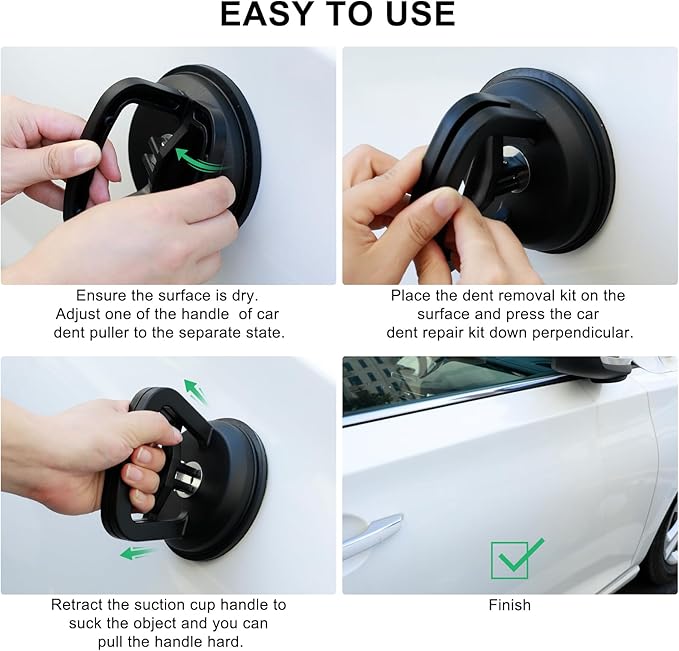 EASY TO USE

Ensure the surface is dry. Adjust one of the handle  of car dent puller to the separate state.

Place the dent removal kit on the surface and press the car dent repair kit down perpendicular.

Retract the suction cup handle to suck the object and you can pull the handle hard.

Finish