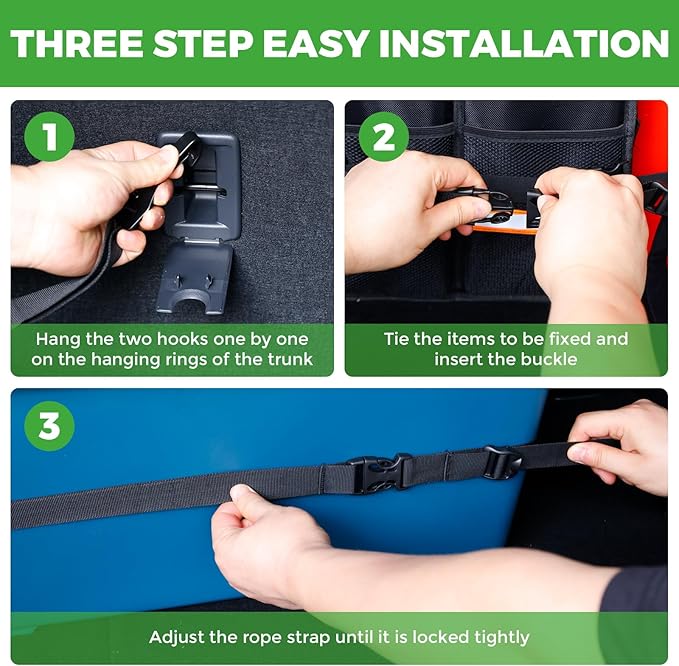 THREE STEP EASY INSTALLATION

1

Hang the two hooks one by one on the hanging rings of the trunk

2

Tie the items to be fixed and insert the buckle

3

Adjust the rope strap until it is locked tightly