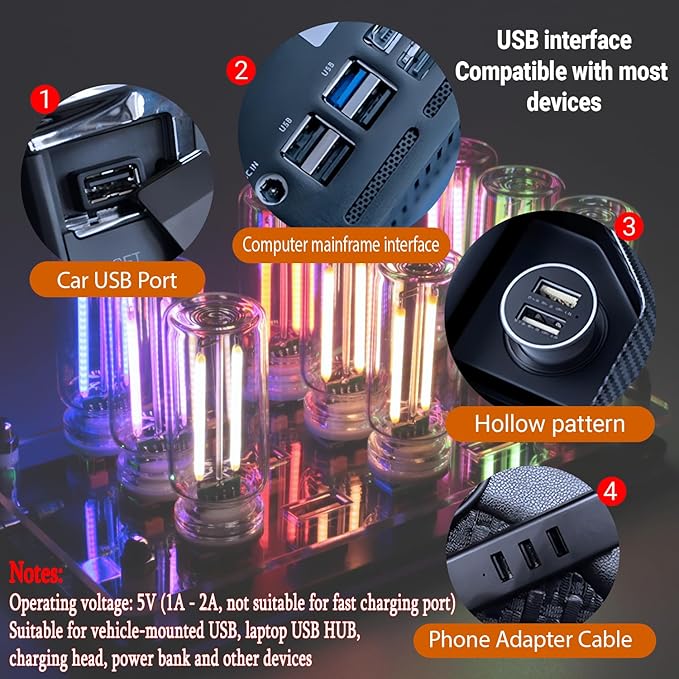 USB interface
Compatible with most devices

1

Car USB Port

2

USB

USB

Computer mainframe interface

3

Hollow pattern

4

Phone Adapter Cable

Notes:
Operating voltage: 5V (1A - 2A, not suitable for fast charging port)
Suitable for vehicle-mounted USB, laptop USB HUB, charging head, power bank and other devices