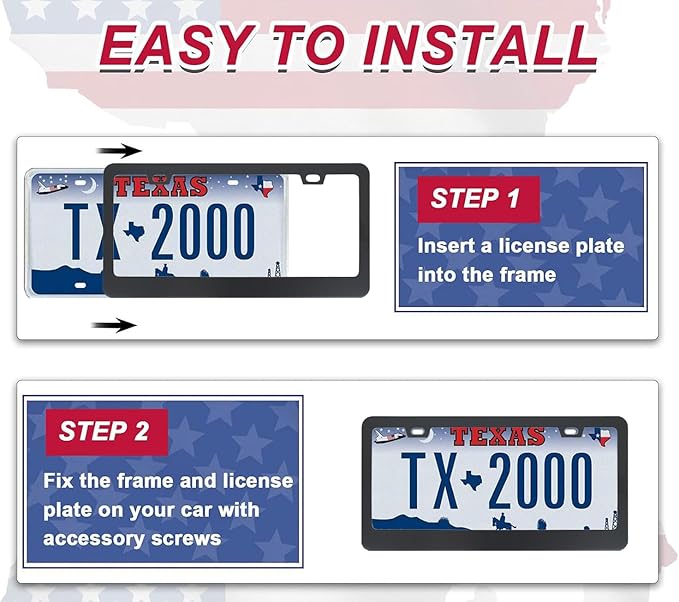 EASY TO INSTALL

TEXAS
TX 2000

STEP 1
Insert a license plate into the frame

STEP 2
Fix the frame and license plate on your car with accessory screws

TEXAS
TX 2000