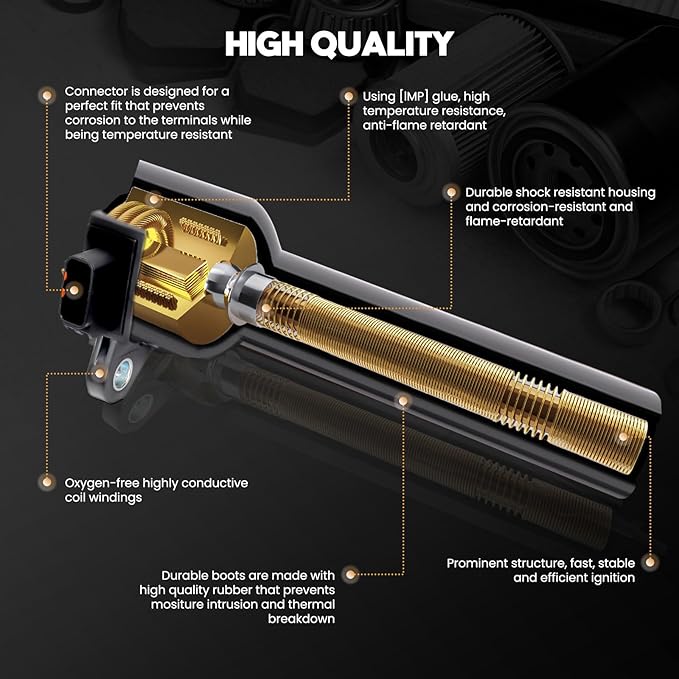 HIGH QUALITY

Connector is designed for a perfect fit that prevents corrosion to the terminals while being temperature resistant

Using [IMP] glue, high temperature resistance, anti-flame retardant

Durable shock resistant housing and corrosion-resistant and flame-retardant

Oxygen-free highly conductive coil windings

Durable boots are made with high quality rubber that prevents mositure intrusion and thermal breakdown

Prominent structure, fast, stable and efficient ignition