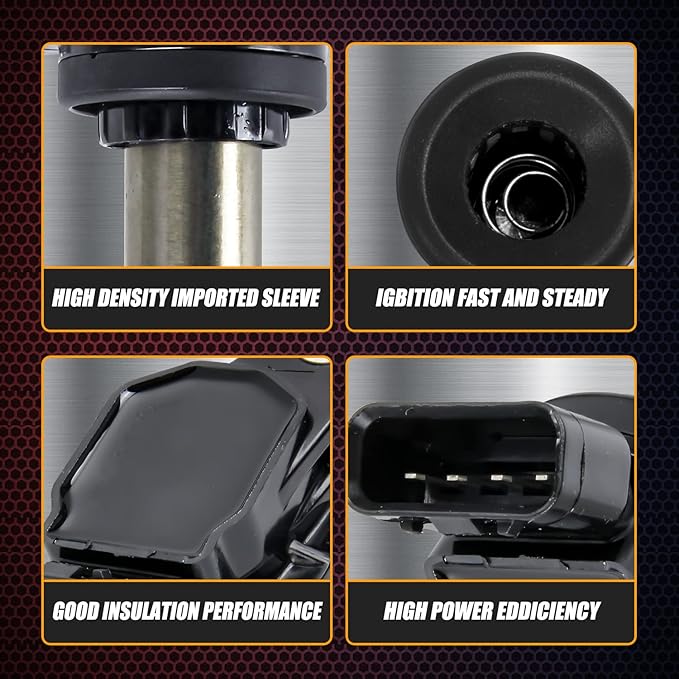 HIGH DENSITY IMPORTED SLEEVE

IGBITION FAST AND STEADY

GOOD INSULATION PERFORMANCE

HIGH POWER EDDICIENCY