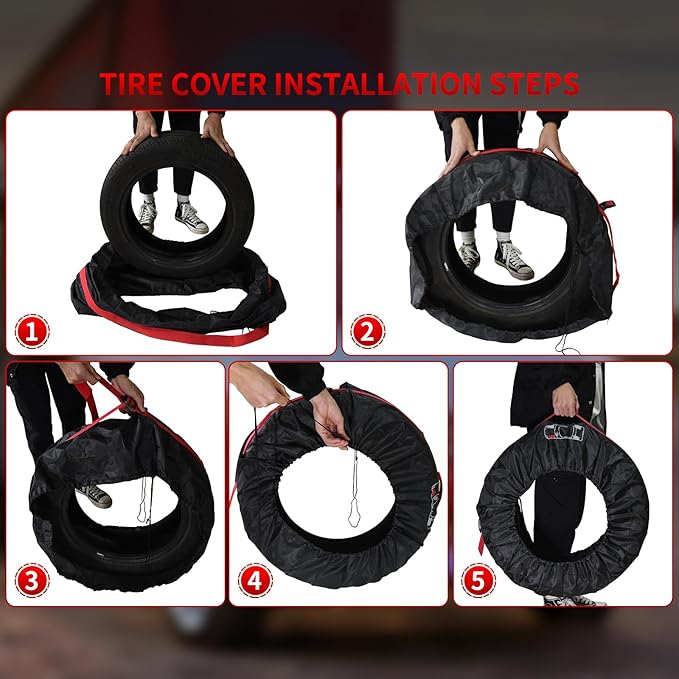 TIRE COVER INSTALLATION STEPS

1

2

3

4

5