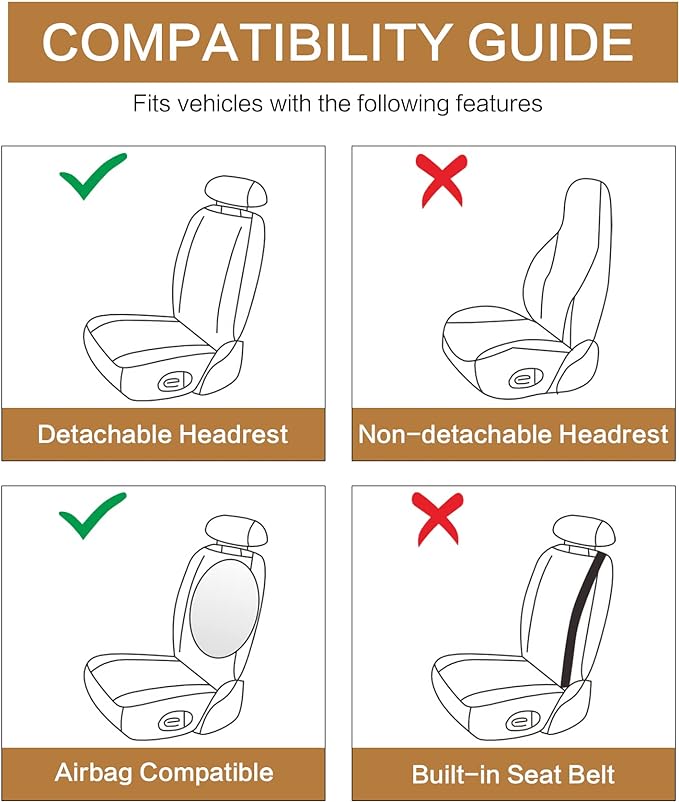 COMPATIBILITY GUIDE

Fits vehicles with the following features

Detachable Headrest

Non-detachable Headrest

Airbag Compatible

Built-in Seat Belt