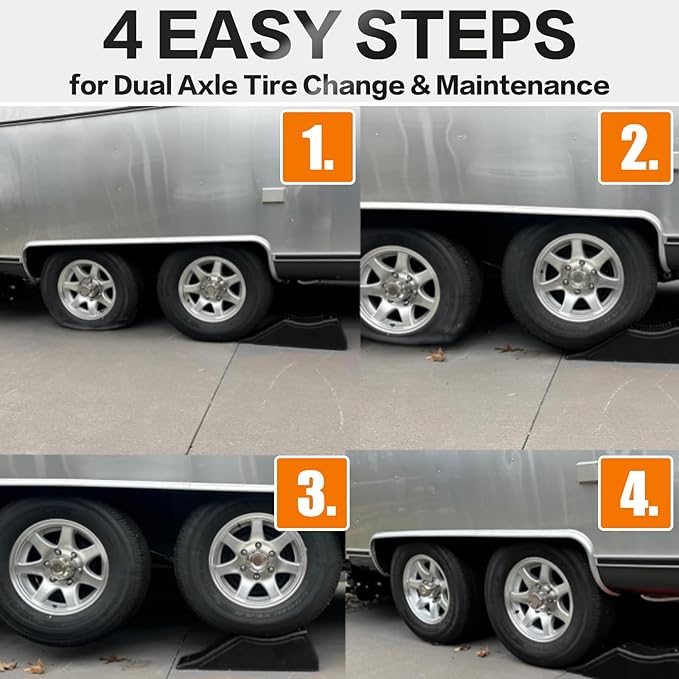 4 EASY STEPS
for Dual Axle Tire Change & Maintenance

1.

2.

3.

4.