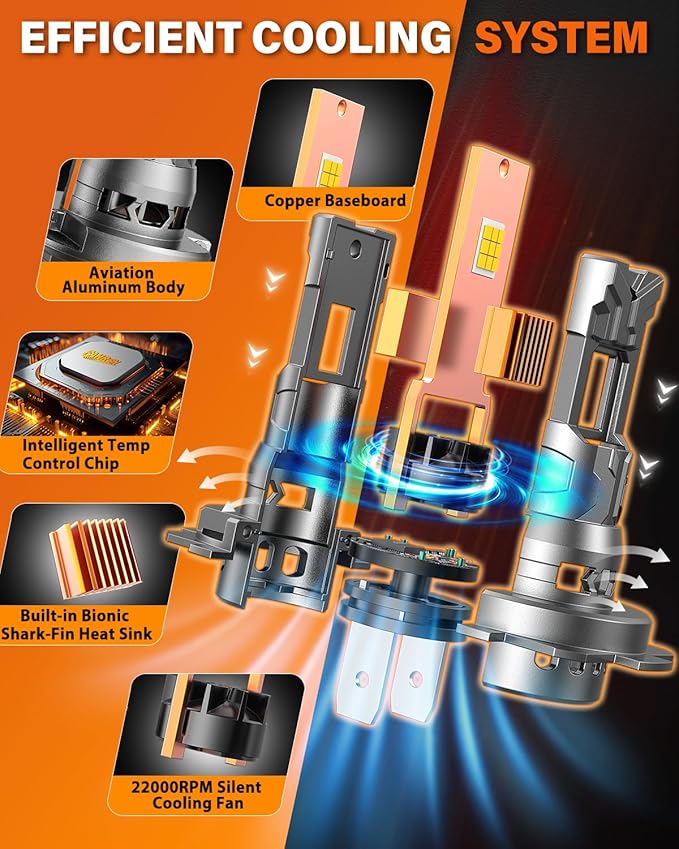 EFFICIENT COOLING SYSTEM

Copper Baseboard

Aviation Aluminum Body

Intelligent Temp Control Chip

Built-in Bionic Shark-Fin Heat Sink

22000RPM Silent Cooling Fan