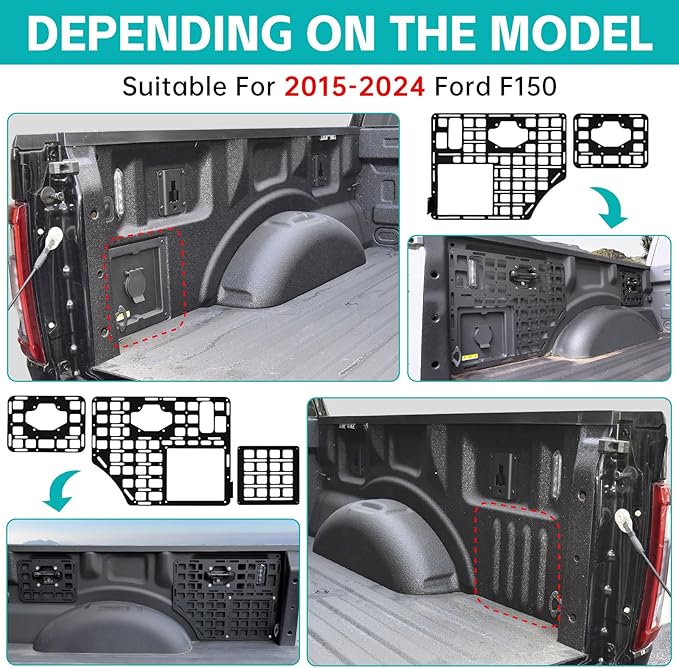 DEPENDING ON THE MODEL

Suitable For 2015-2024 Ford F150