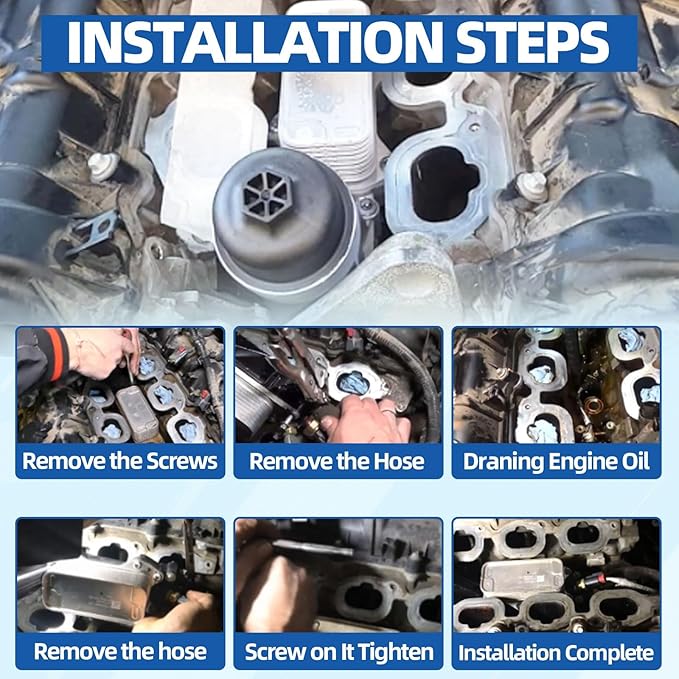 INSTALLATION STEPS

Remove the Screws

Remove the Hose

Draning Engine Oil

Remove the hose

Screw on It Tighten

Installation Complete