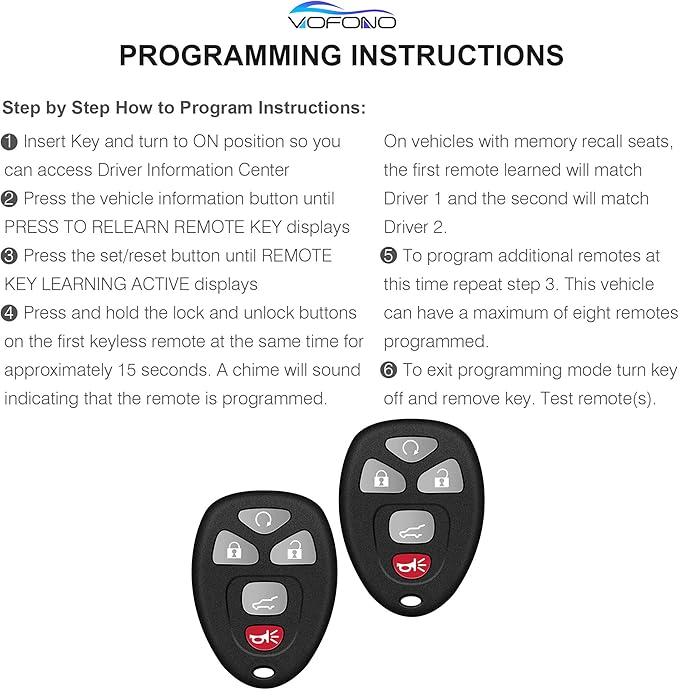 VOFONO

PROGRAMMING INSTRUCTIONS

Step by Step How to Program Instructions:

❶ Insert Key and turn to ON position so you can access Driver Information Center

❷ Press the vehicle information button until PRESS TO RELEARN REMOTE KEY displays

❸ Press the set/reset button until REMOTE KEY LEARNING ACTIVE displays

❹ Press and hold the lock and unlock buttons on the first keyless remote at the same time for approximately 15 seconds. A chime will sound indicating that the remote is programmed.

On vehicles with memory recall seats, the first remote learned will match Driver 1 and the second will match Driver 2.

❺ To program additional remotes at this time repeat step 3. This vehicle can have a maximum of eight remotes programmed.

❻ To exit programming mode turn key off and remove key. Test remote(s).