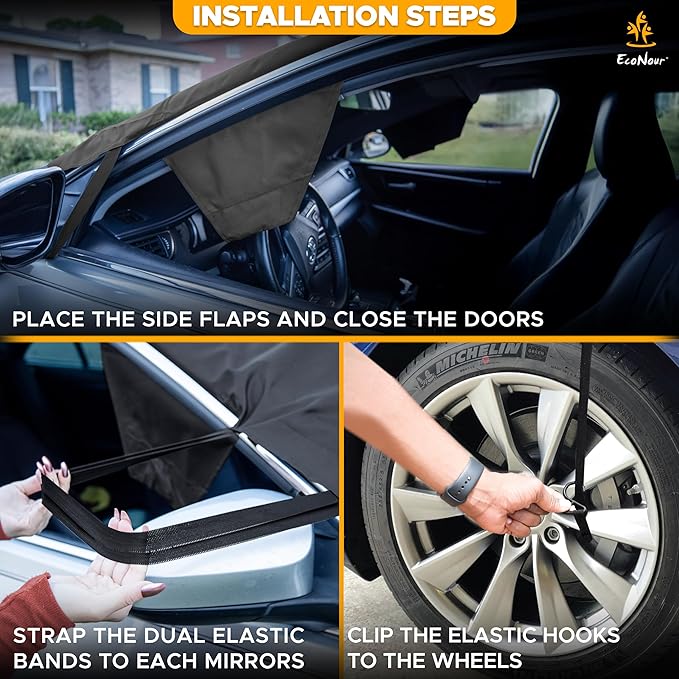 INSTALLATION STEPS

EcoNour

PLACE THE SIDE FLAPS AND CLOSE THE DOORS

MICHELIN

STRAP THE DUAL ELASTIC BANDS TO EACH MIRRORS

CLIP THE ELASTIC HOOKS TO THE WHEELS