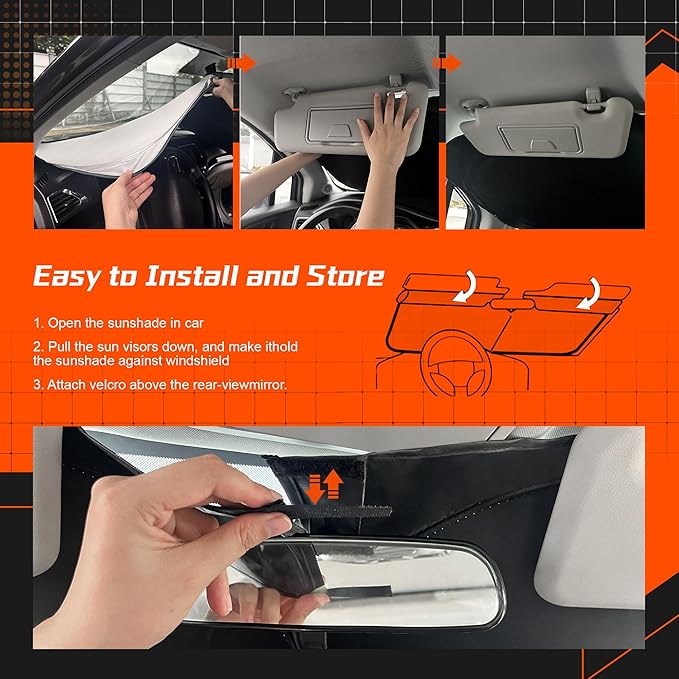 Easy to Install and Store

1. Open the sunshade in car

2. Pull the sun visors down, and make ithold the sunshade against windshield

3. Attach velcro above the rear-viewmirror.