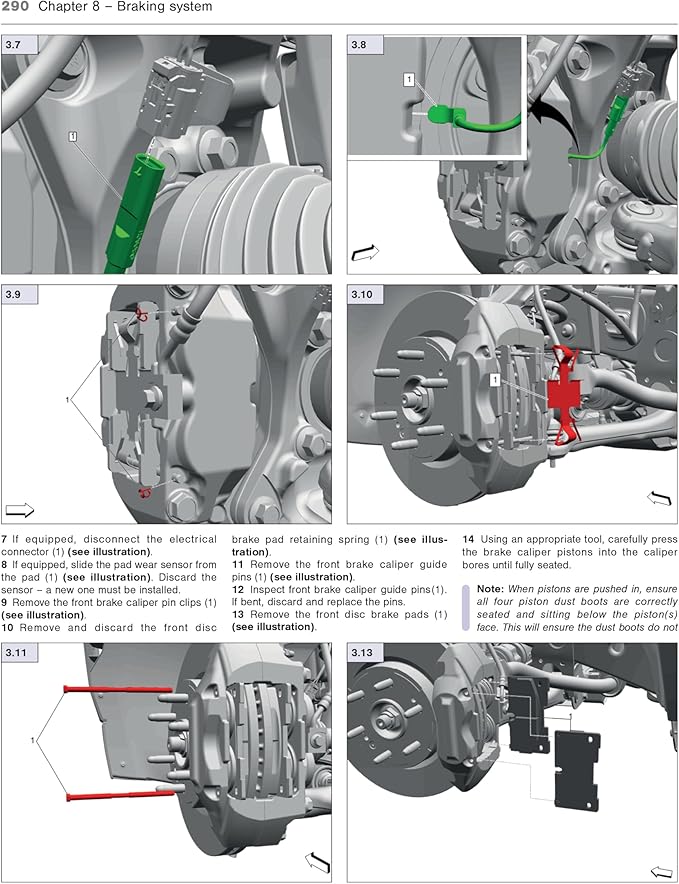 290 Chapter 8 – Braking system

3.7

1

3.8

1

3.9

1

3.10

1

7 If equipped, disconnect the electrical connector (1) **(see illustration)**.
8 If equipped, slide the pad wear sensor from the pad (1) **(see illustration)**. Discard the sensor – a new one must be installed.
9 Remove the front brake caliper pin clips (1) **(see illustration)**.
10 Remove and discard the front disc brake pad retaining spring (1) **(see illustration)**.
11 Remove the front brake caliper guide pins (1) **(see illustration)**.
12 Inspect front brake caliper guide pins(1). If bent, discard and replace the pins.
13 Remove the front disc brake pads (1) **(see illustration)**.
14 Using an appropriate tool, carefully press the brake caliper pistons into the caliper bores until fully seated.

**Note:** *When pistons are pushed in, ensure all four piston dust boots are correctly seated and sitting below the piston(s) face. This will ensure the dust boots do not*

3.11

1

3.13

1