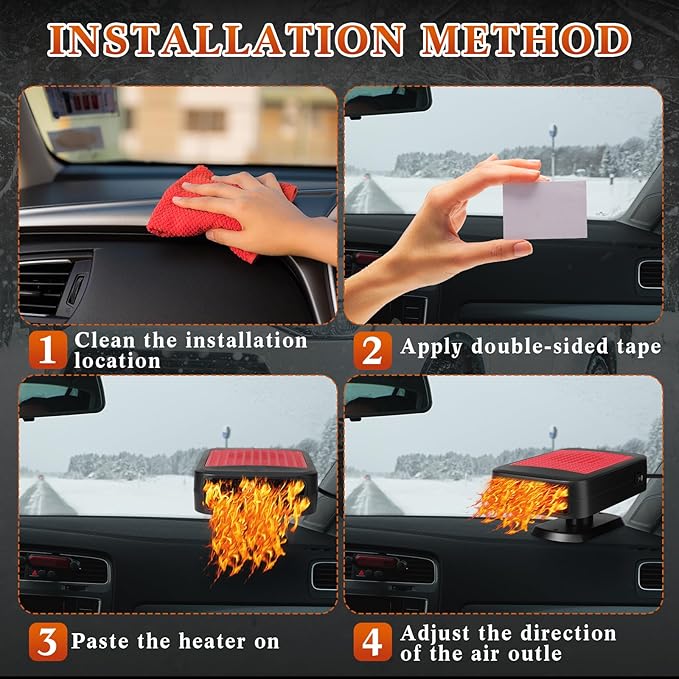 INSTALLATION METHOD

1 Clean the installation location

2 Apply double-sided tape

3 Paste the heater on

4 Adjust the direction of the air outle