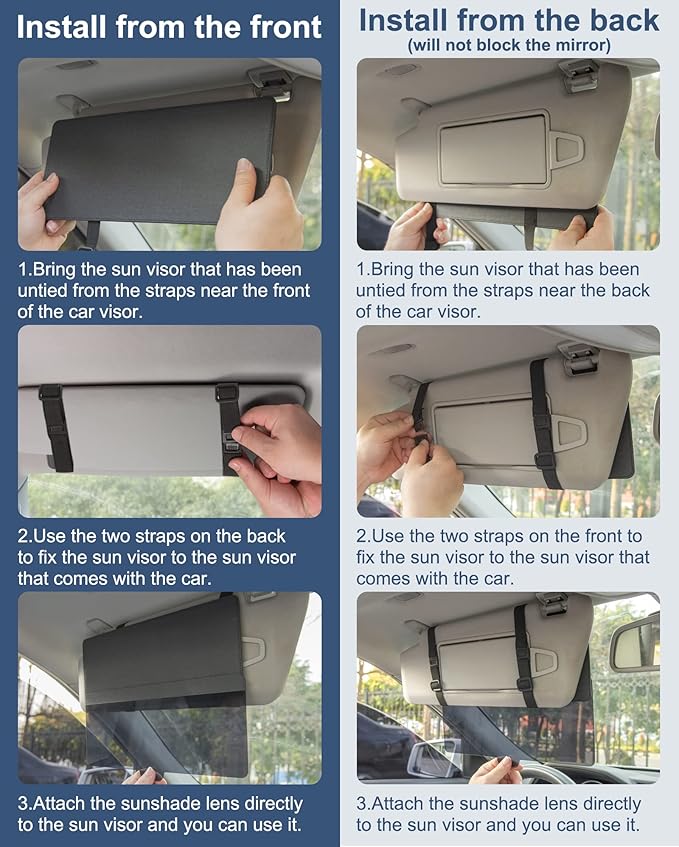 Install from the front

1.Bring the sun visor that has been untied from the straps near the front of the car visor.

2.Use the two straps on the back to fix the sun visor to the sun visor that comes with the car.

3.Attach the sunshade lens directly to the sun visor and you can use it.

Install from the back
(will not block the mirror)

1.Bring the sun visor that has been untied from the straps near the back of the car visor.

2.Use the two straps on the front to fix the sun visor to the sun visor that comes with the car.

3.Attach the sunshade lens directly to the sun visor and you can use it.