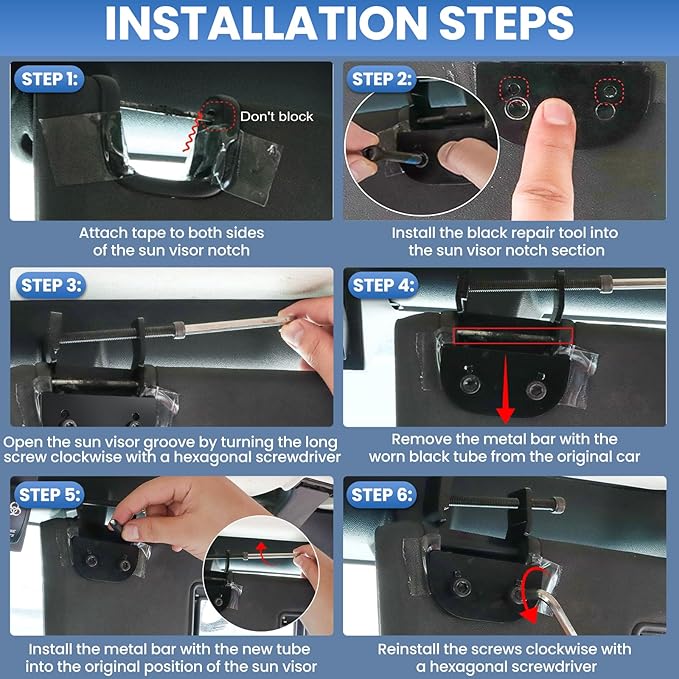 INSTALLATION STEPS

STEP 1:

Don't block

Attach tape to both sides of the sun visor notch

STEP 2:

Install the black repair tool into the sun visor notch section

STEP 3:

Open the sun visor groove by turning the long screw clockwise with a hexagonal screwdriver

STEP 4:

Remove the metal bar with the worn black tube from the original car

STEP 5:

Install the metal bar with the new tube into the original position of the sun visor

STEP 6:

Reinstall the screws clockwise with a hexagonal screwdriver