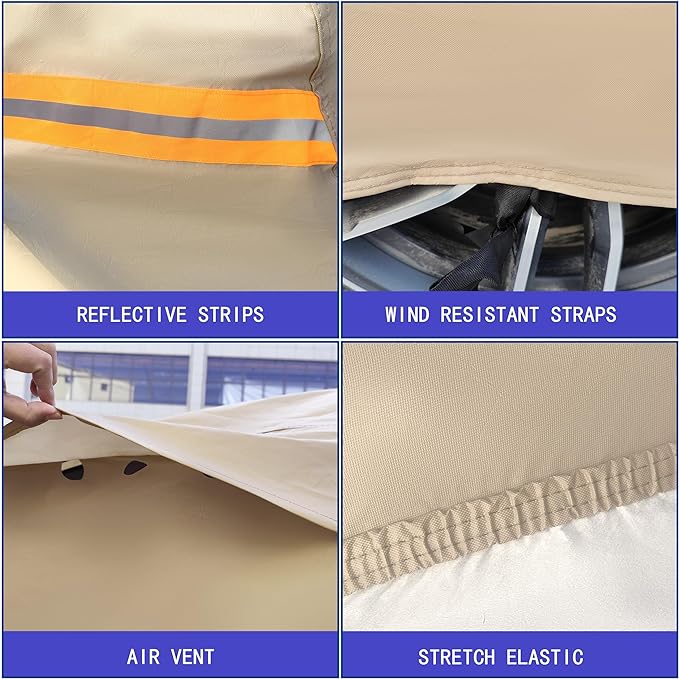 REFLECTIVE STRIPS

WIND RESISTANT STRAPS

AIR VENT

STRETCH ELASTIC